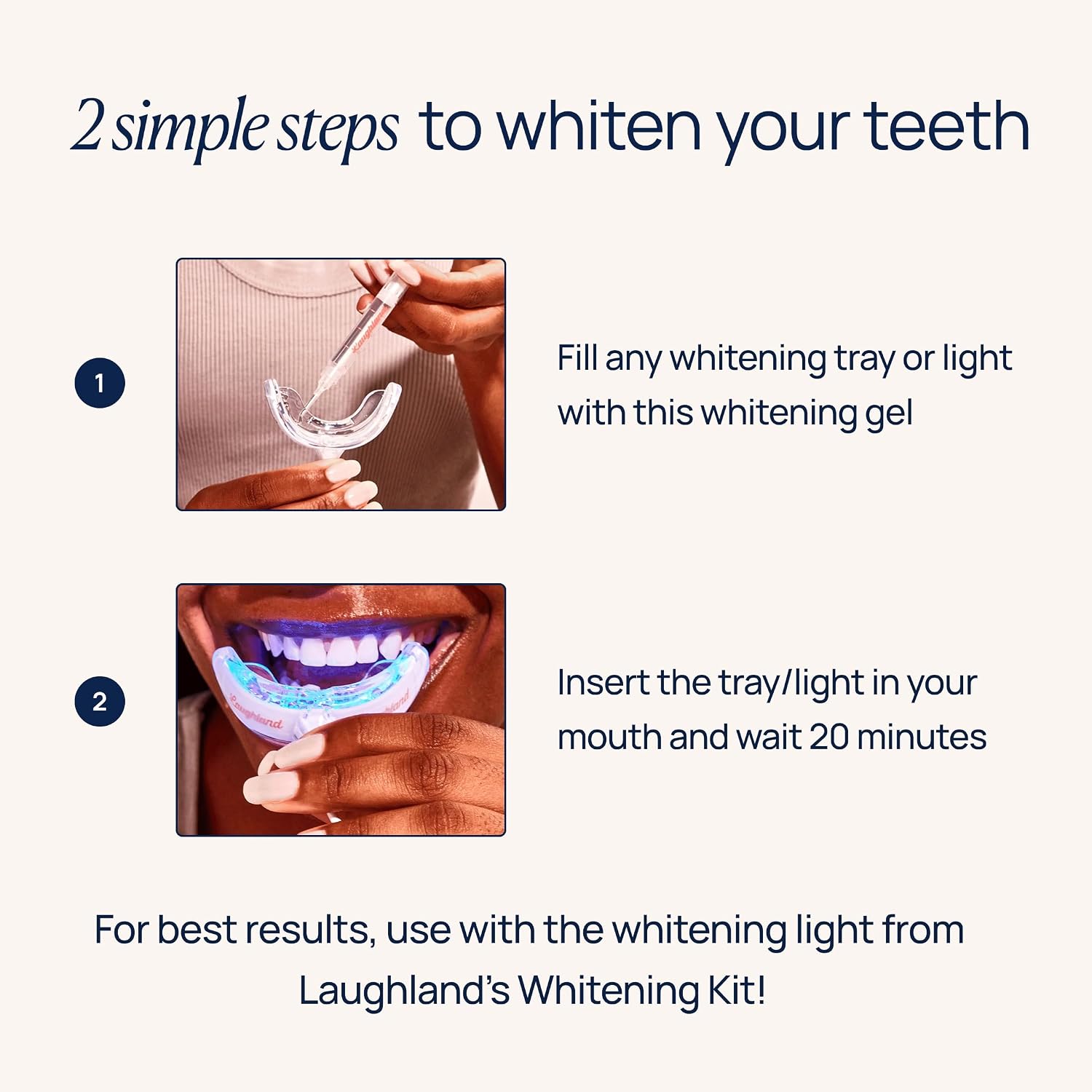 2 simple steps to whiten your teeth

1

Fill any whitening tray or light with this whitening gel

2

Insert the tray/light in your mouth and wait 20 minutes

For best results, use with the whitening light from Laughland's Whitening Kit!